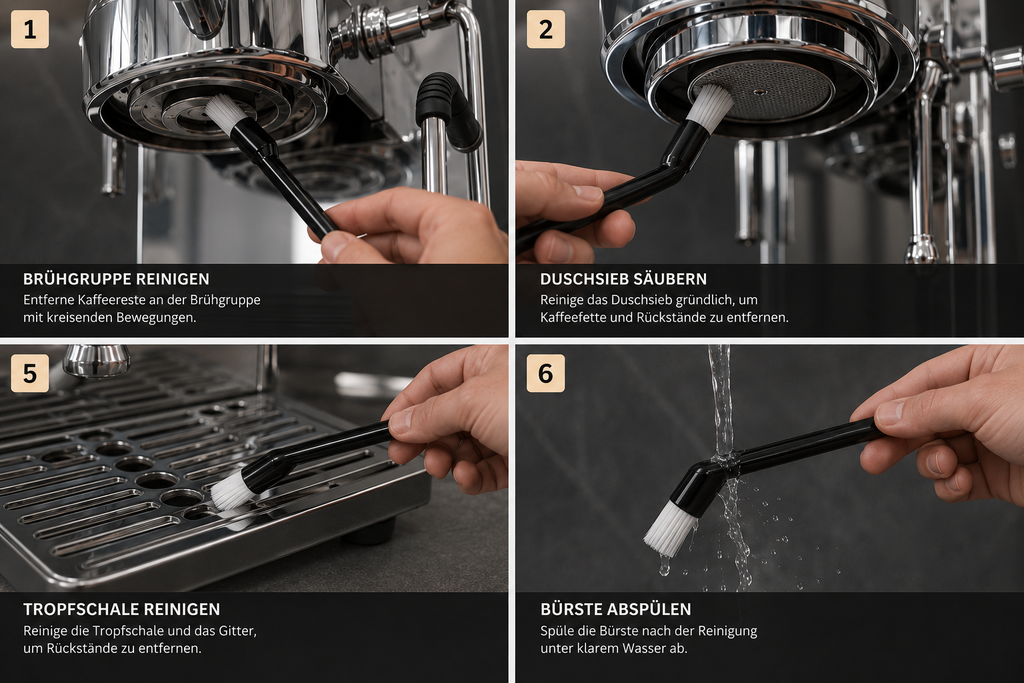 1

BRÜHGRUPPE REINIGEN

Entferne Kaffeereste an der Brühgruppe mit kreisenden Bewegungen.

2

DUSCHSIEB SÄUBERN

Reinige das Duschsieb gründlich, um Kaffeefette und Rückstände zu entfernen.

5

TROPFSCHALE REINIGEN

Reinige die Tropfschale und das Gitter, um Rückstände zu entfernen.

6

BÜRSTE ABSPÜLEN

Spüle die Bürste nach der Reinigung unter klarem Wasser ab.